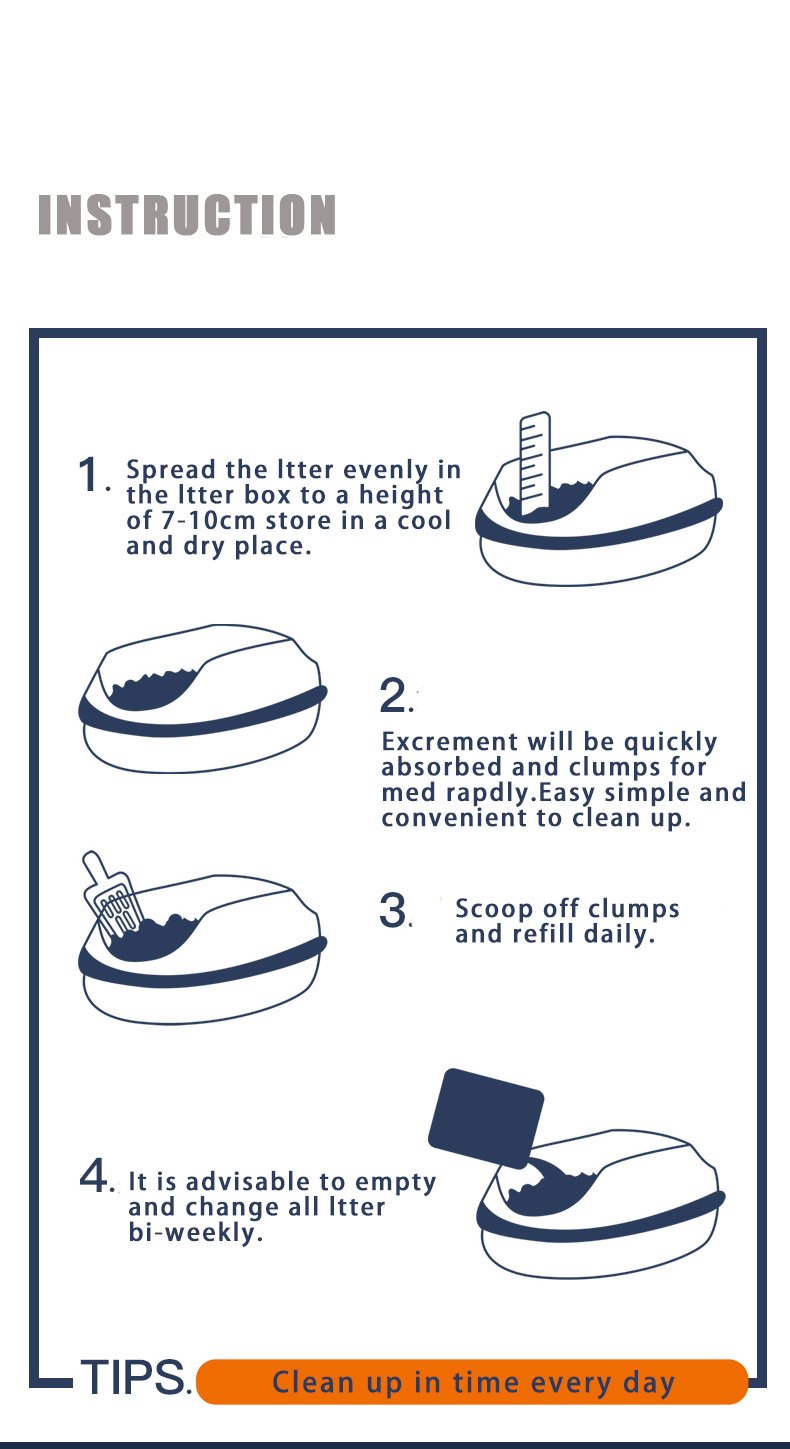 INSTRUCTION

1. Spread the ltter evenly in the ltter box to a height of 7-10cm store in a cool and dry place.

2. Excrement will be quickly absorbed and clumps for med rapdly.Easy simple and convenient to clean up.

3. Scoop off clumps and refill daily.

4. It is advisable to empty and change all ltter bi-weekly.

TIPS. Clean up in time every day