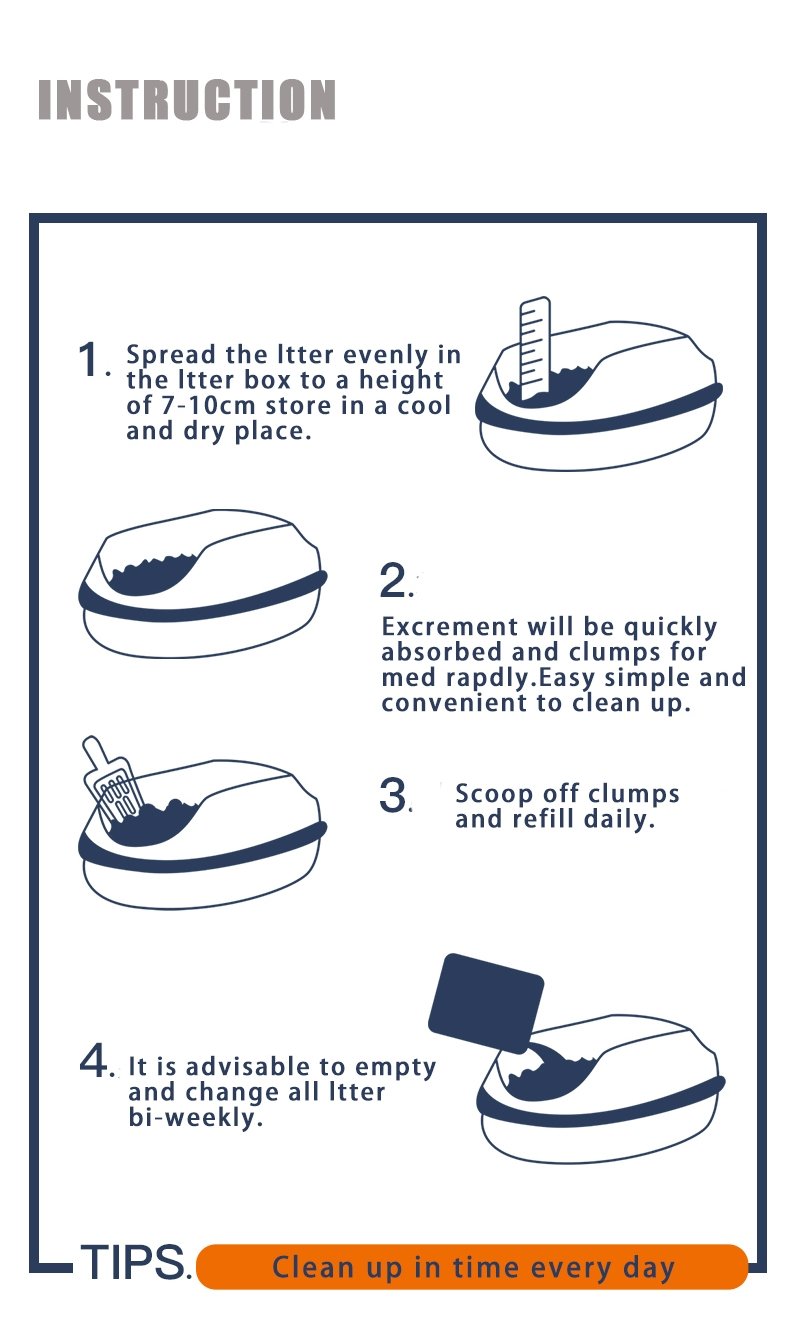 INSTRUCTION

1. Spread the ltter evenly in the ltter box to a height of 7-10cm store in a cool and dry place.

2.

Excrement will be quickly absorbed and clumps for med rapdly.Easy simple and convenient to clean up.

3. Scoop off clumps and refill daily.

4. It is advisable to empty and change all ltter bi-weekly.

TIPS. Clean up in time every day